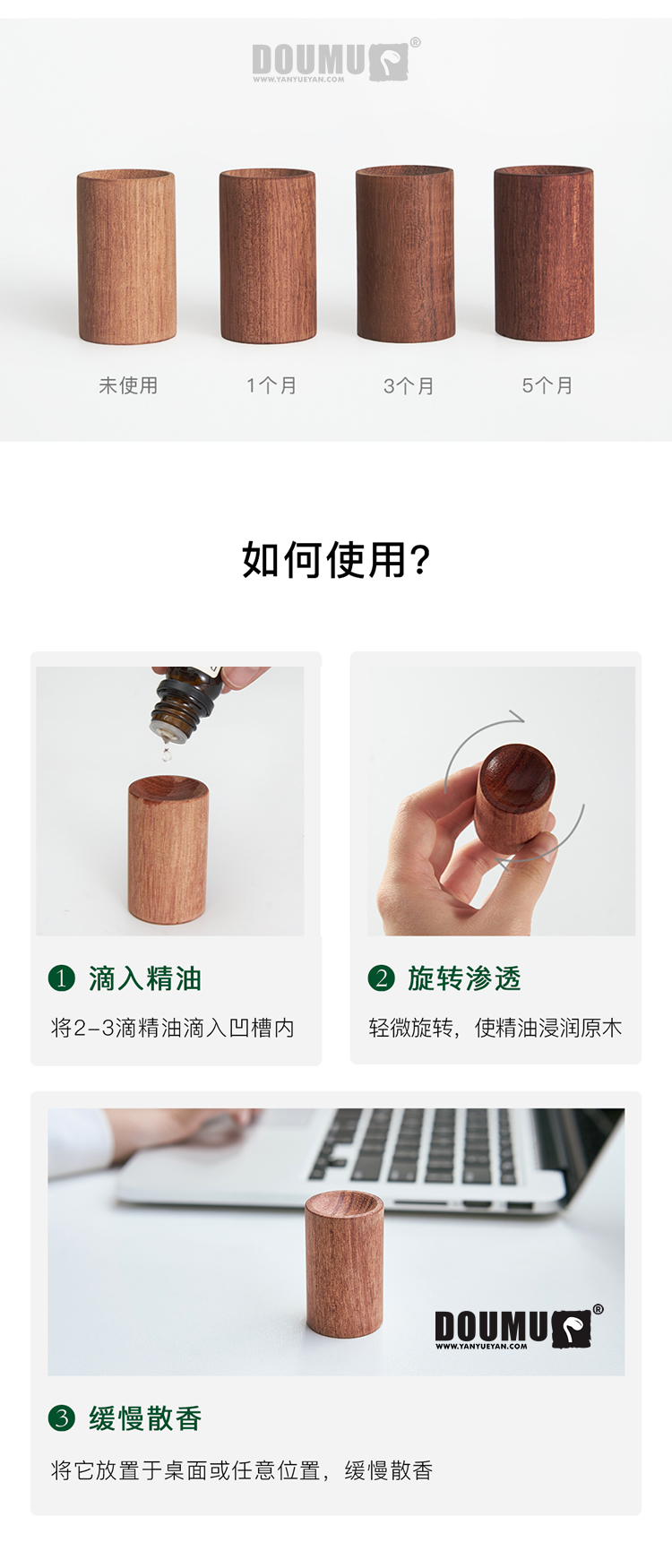 DOUMU®
WWW.YANYUEYAN.COM

未使用

1个月

3个月

5个月

如何使用?

1 滴入精油

将2-3滴精油滴入凹槽内

2 旋转渗透

轻微旋转，使精油浸润原木

DOUMU®
WWW.YANYUEYAN.COM

3 缓慢散香

将它放置于桌面或任意位置，缓慢散香